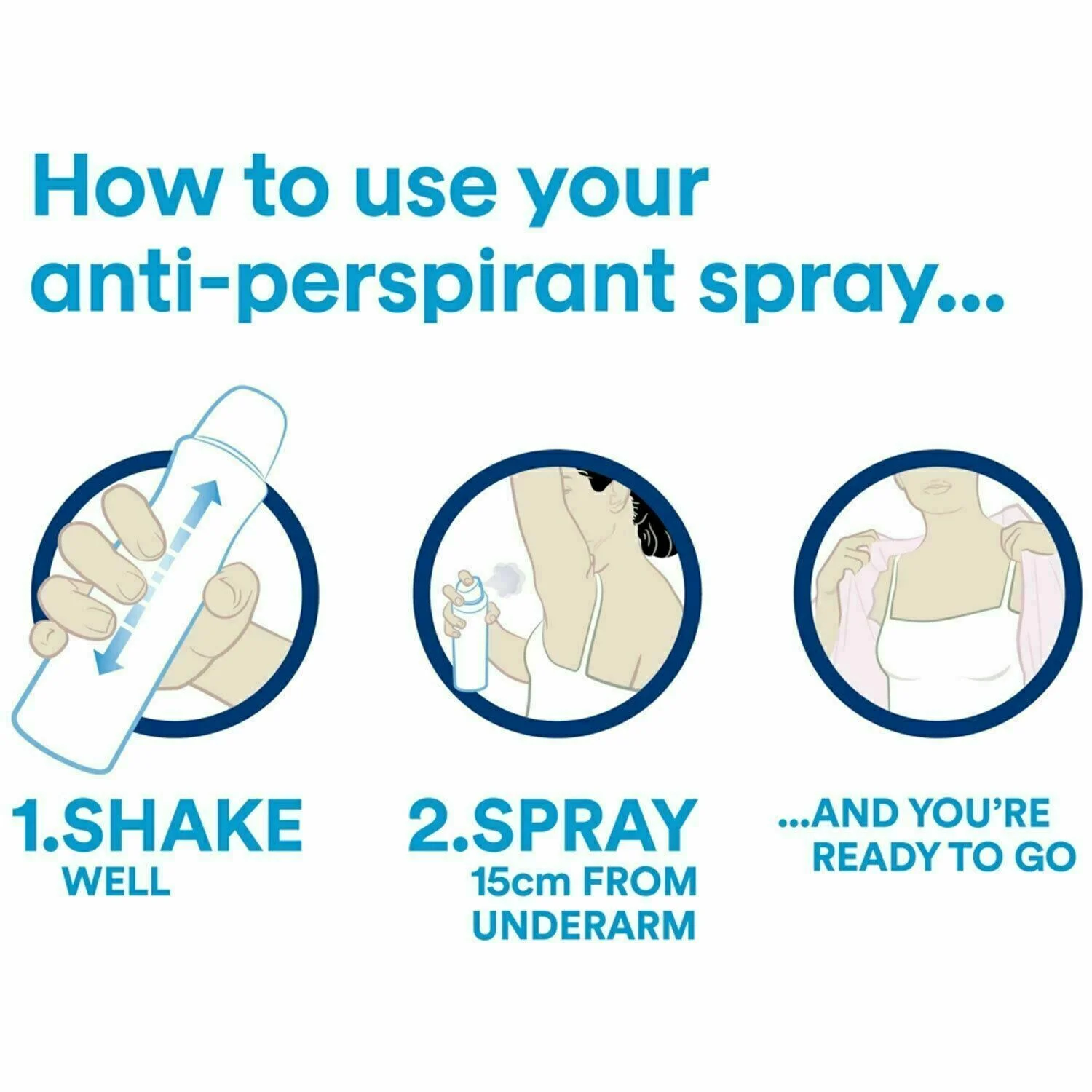 How to use your anti-perspirant spray...

1.SHAKE WELL

2.SPRAY 15cm FROM UNDERARM

...AND YOU'RE READY TO GO